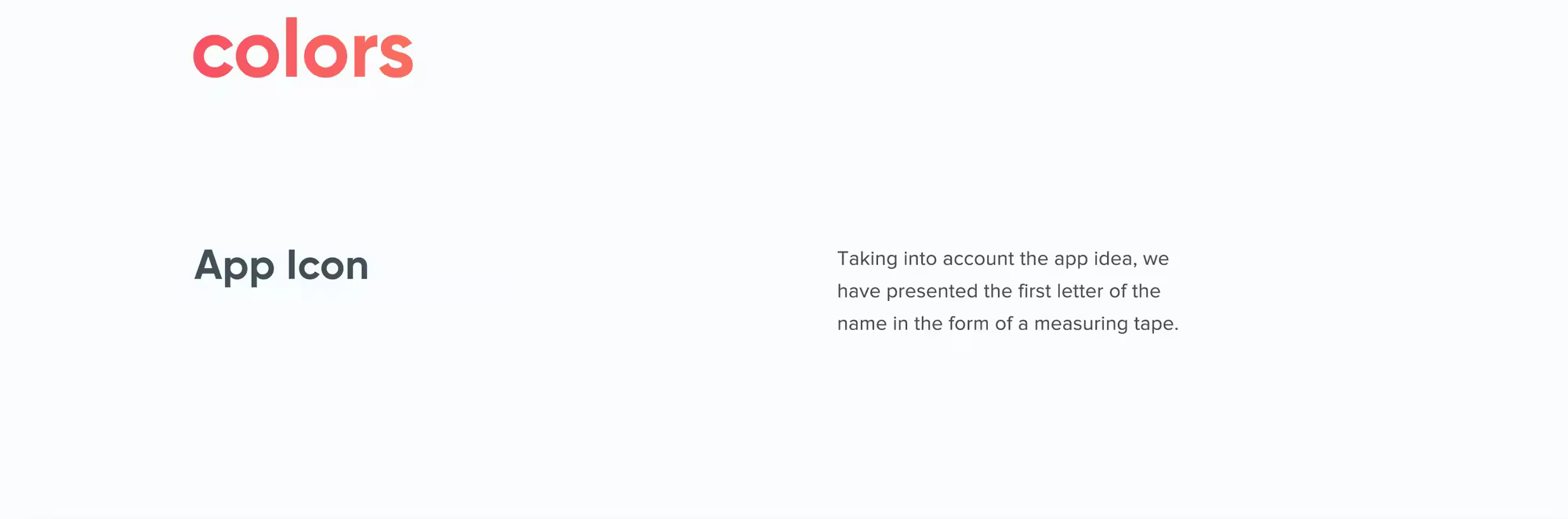 colors

App Icon

Taking into account the app idea, we have presented the first letter of the name in the form of a measuring tape.